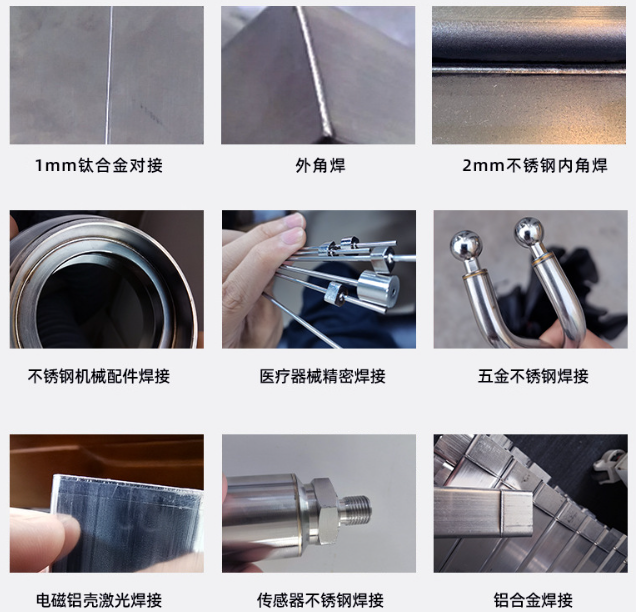 1mm钛合金对接

外角焊

2mm不锈钢内角焊

不锈钢机械配件焊接

医疗器械精密焊接

五金不锈钢焊接

电磁铝壳激光焊接

传感器不锈钢焊接

铝合金焊接